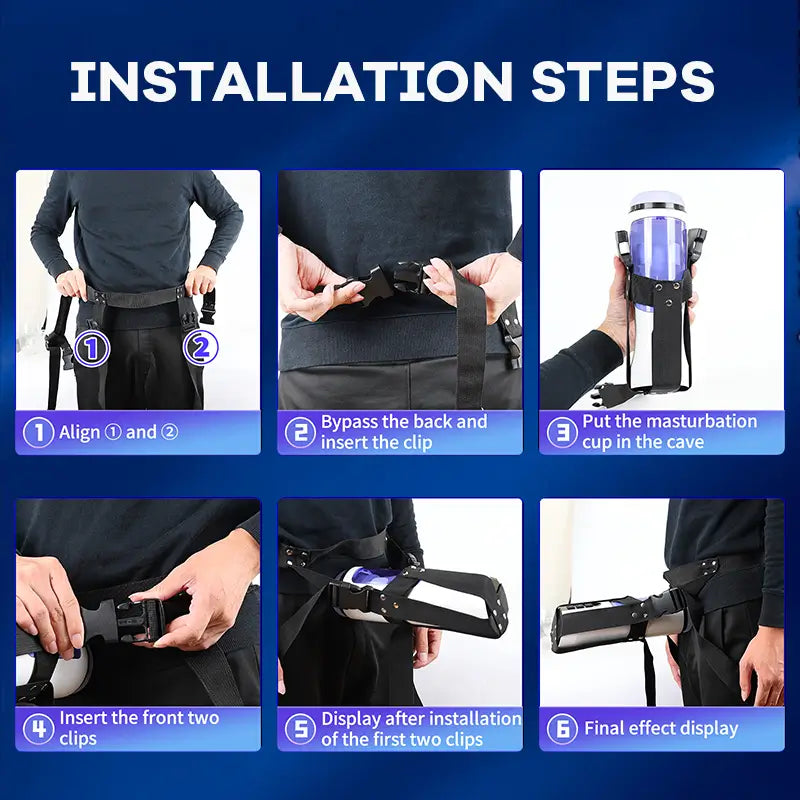 INSTALLATION STEPS

①

②

1 Align ① and ②

2 Bypass the back and insert the clip

3 Put the masturbation cup in the cave

4 Insert the front two clips

5 Display after installation of the first two clips

6 Final effect display