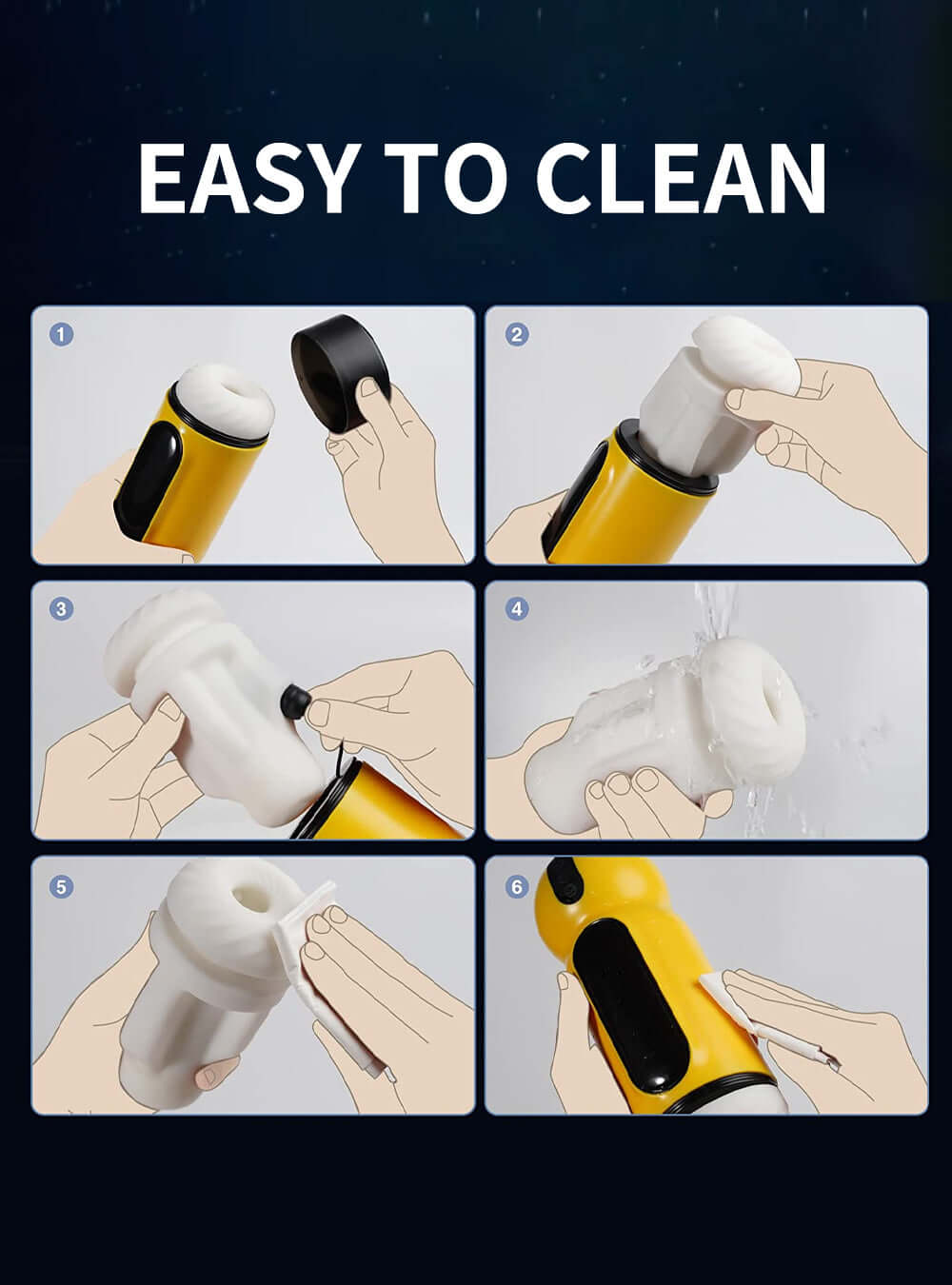 EASY TO CLEAN

1

2

3

4

5

6