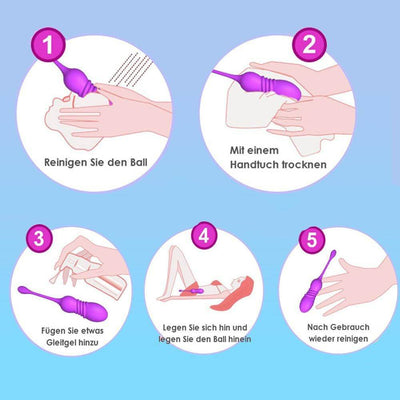 1

Reinigen Sie den Ball

2

Mit einem Handtuch trocknen

3

Fügen Sie etwas Gleitgel hinzu

4

Legen Sie sich hin und legen Sie den Ball hinein

5

Nach Gebrauch wieder reinigen