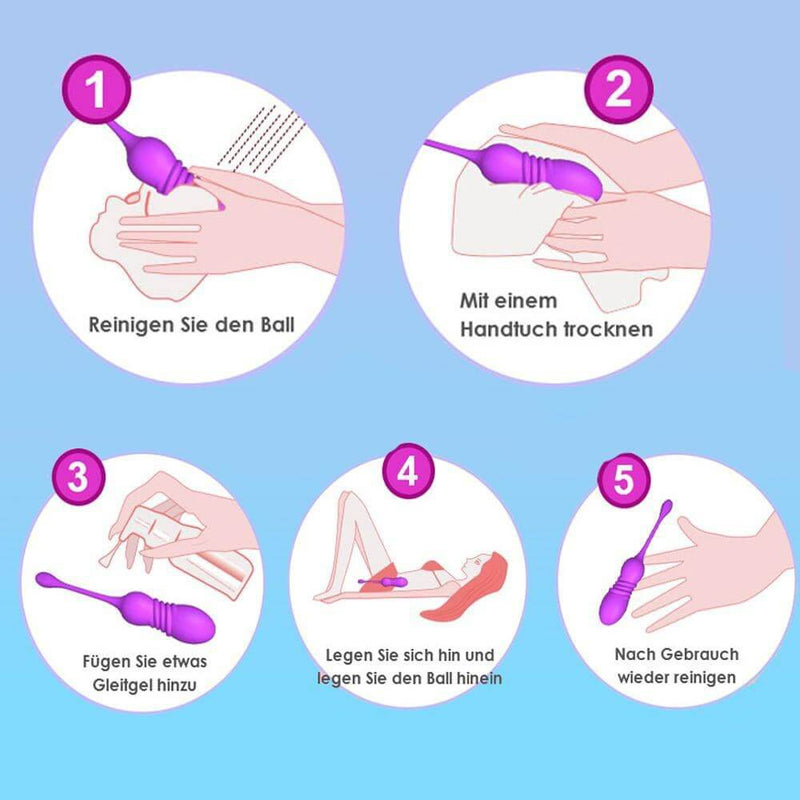 1
Reinigen Sie den Ball

2
Mit einem Handtuch trocknen

3
Fügen Sie etwas Gleitgel hinzu

4
Legen Sie sich hin und legen Sie den Ball hinein

5
Nach Gebrauch wieder reinigen