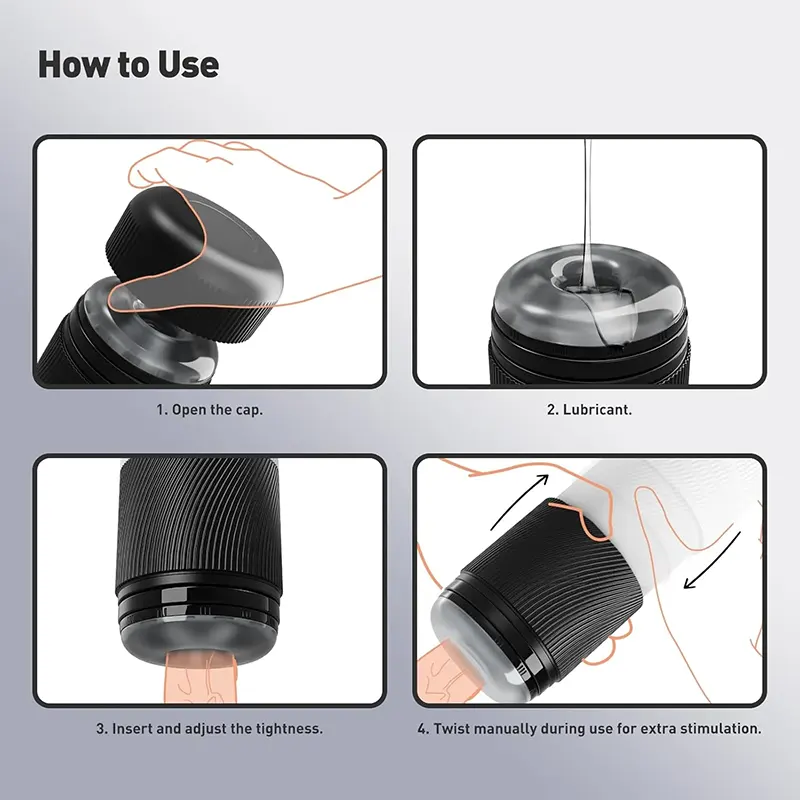 How to Use

1. Open the cap.

2. Lubricant.

3. Insert and adjust the tightness.

4. Twist manually during use for extra stimulation.